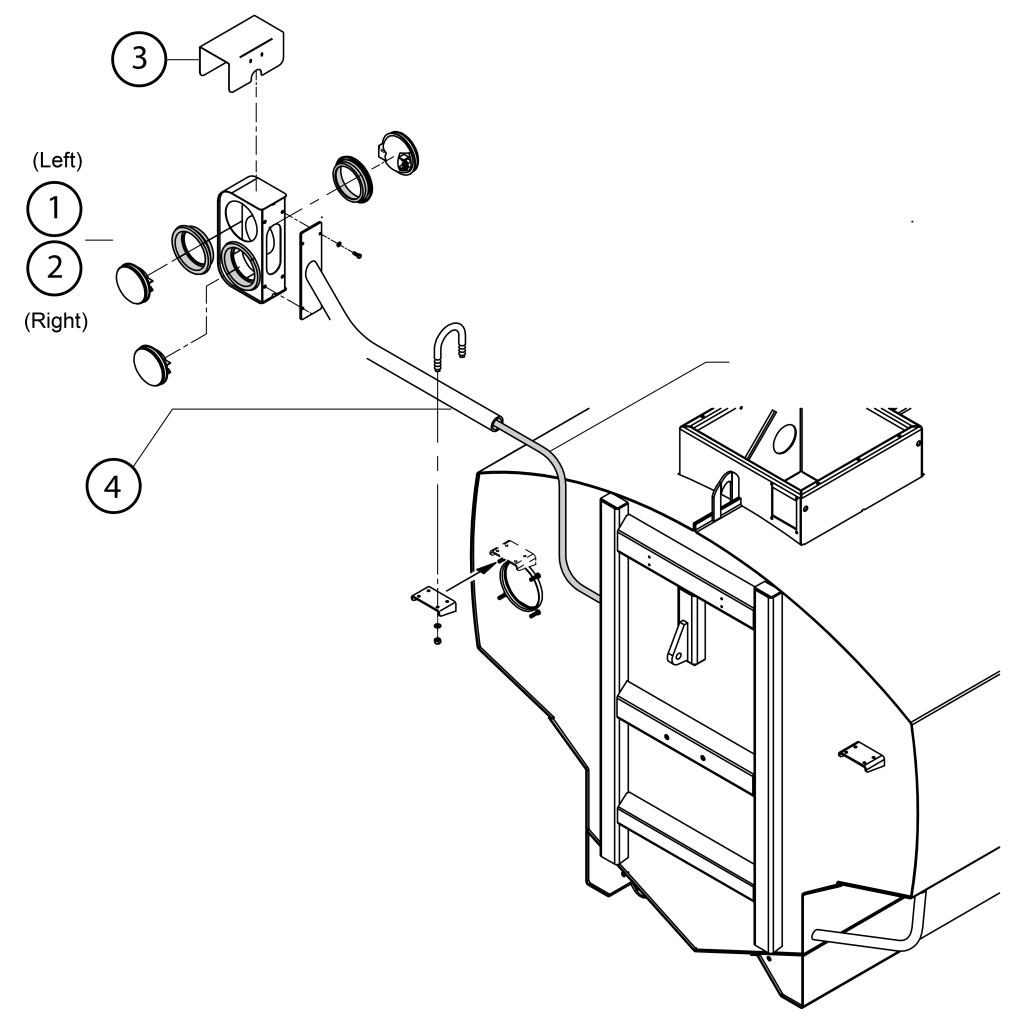 3

(Left)

1

2

(Right)

4