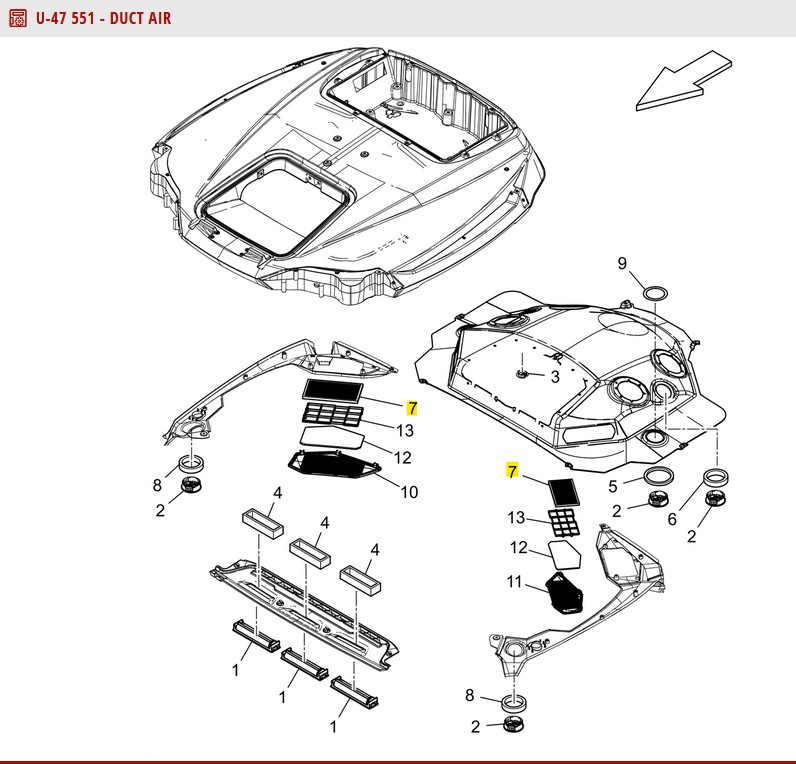 U-47 551 - DUCT AIR

9
3
7
13
12
10
8
2
4
4
4
1
1
1
7
5
2
6
2
13
12
11
8
2